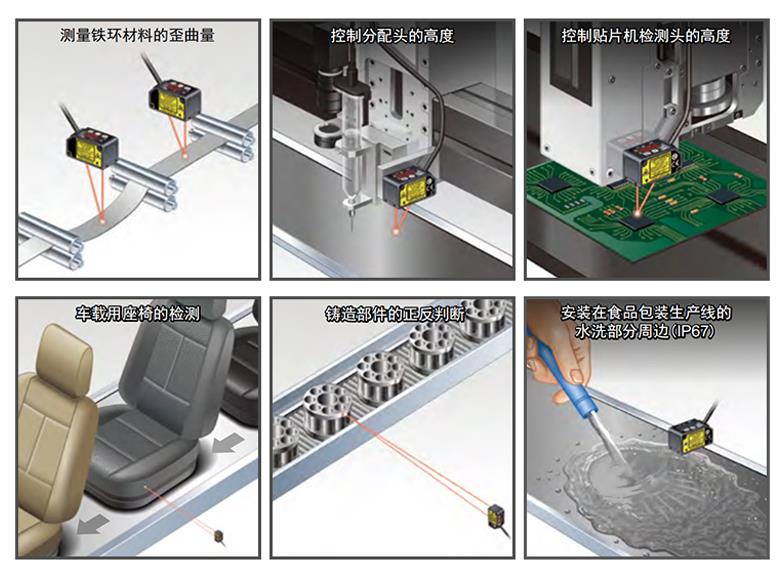 测量铁环材料的歪曲量

控制分配头的高度

控制贴片机检测头的高度

车载用座椅的检测

铸造部件的正反判断

安装在食品包装生产线的水洗部分周边(IP67)